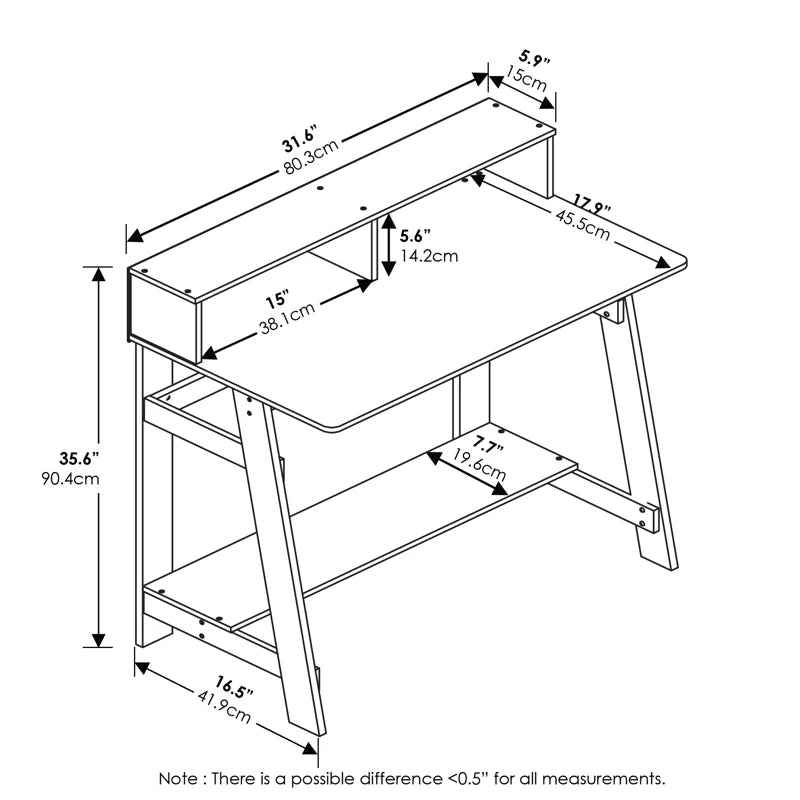 5.9"
15cm

31.6"
80.3cm

17.9"
45.5cm

5.6"
14.2cm

15"
38.1cm

35.6"
90.4cm

7.7"
19.6cm

16.5"
41.9cm

Note : There is a possible difference <0.5" for all measurements.