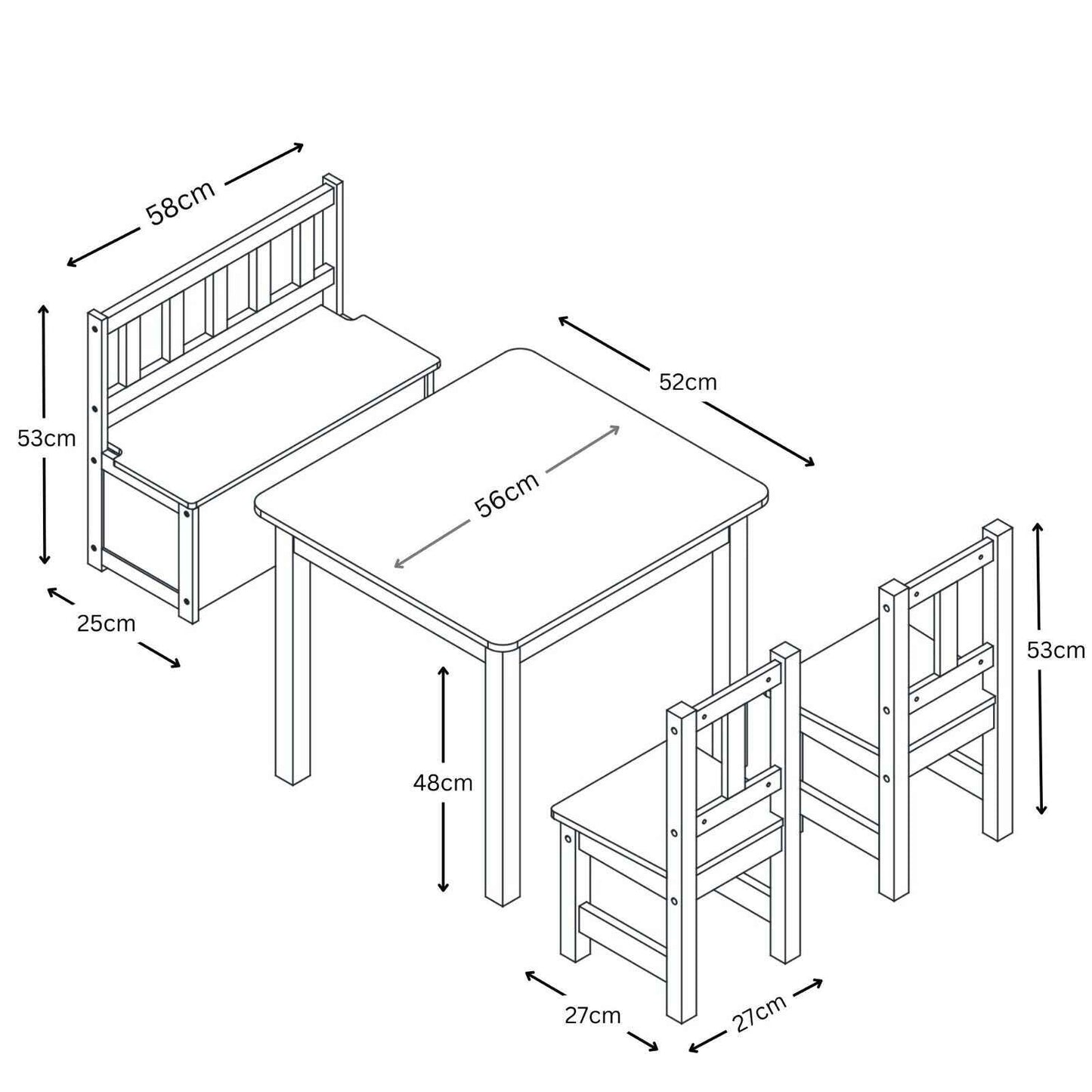 58cm

53cm

25cm

52cm

56cm

48cm

53cm

27cm

27cm