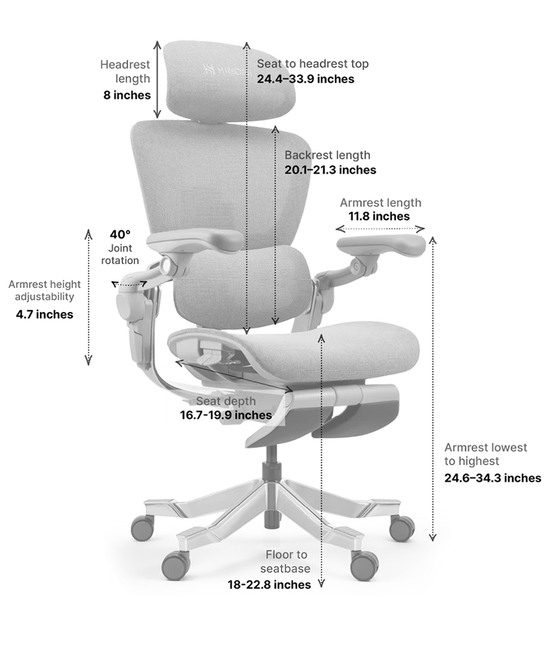 Headrest length
8 inches

HINO

Seat to headrest top
24.4–33.9 inches

Backrest length
20.1–21.3 inches

Armrest length
11.8 inches

40°
Joint rotation

Armrest height adjustability
4.7 inches

Seat depth
16.7-19.9 inches

Armrest lowest to highest
24.6–34.3 inches

Floor to seatbase
18-22.8 inches